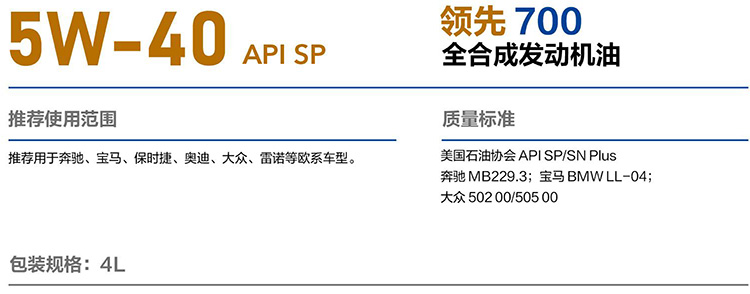 5W-40 API SP

领先700
全合成发动机油

推荐使用范围

推荐用于奔驰、宝马、保时捷、奥迪、大众、雷诺等欧系车型。

质量标准

美国石油协会API SP/SN Plus
奔驰MB229.3；宝马BMW LL-04；
大众502 00/505 00

包装规格：4L